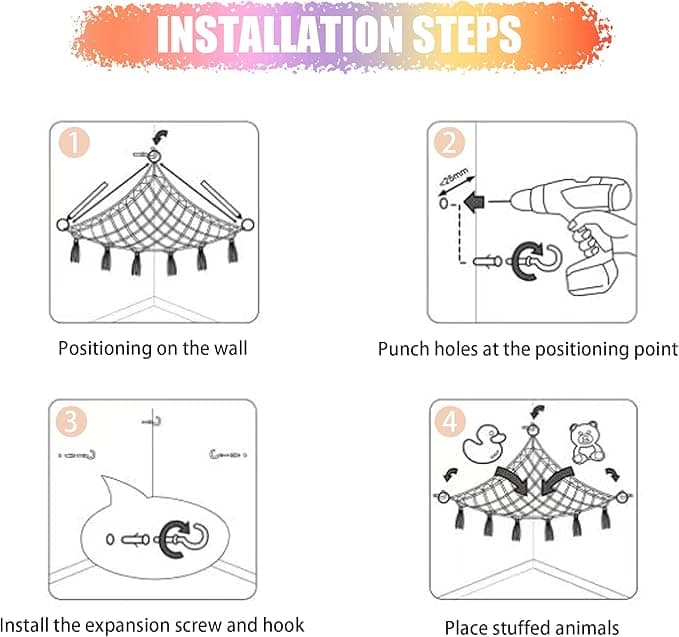 INSTALLATION STEPS

1

Positioning on the wall

2

<28mm

Punch holes at the positioning point

3

Install the expansion screw and hook

4

Place stuffed animals