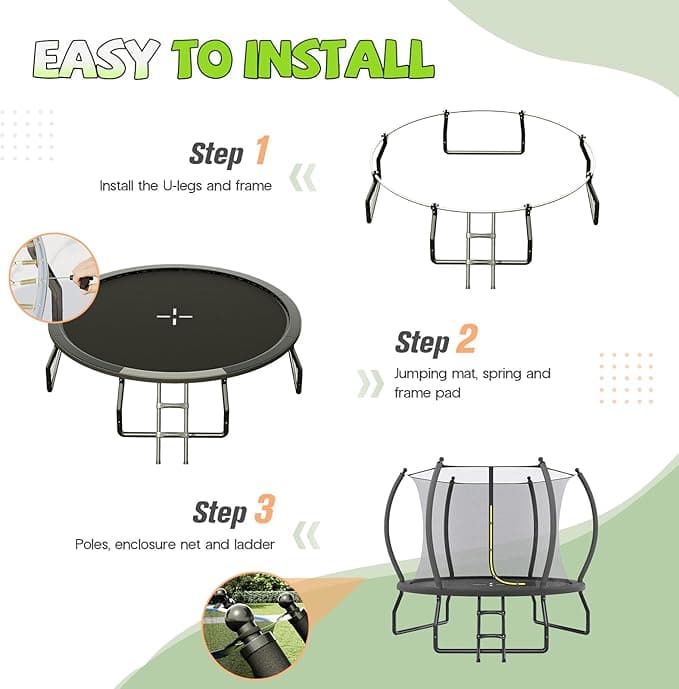 EASY TO INSTALL

Step 1
Install the U-legs and frame

Step 2
Jumping mat, spring and frame pad

Step 3
Poles, enclosure net and ladder