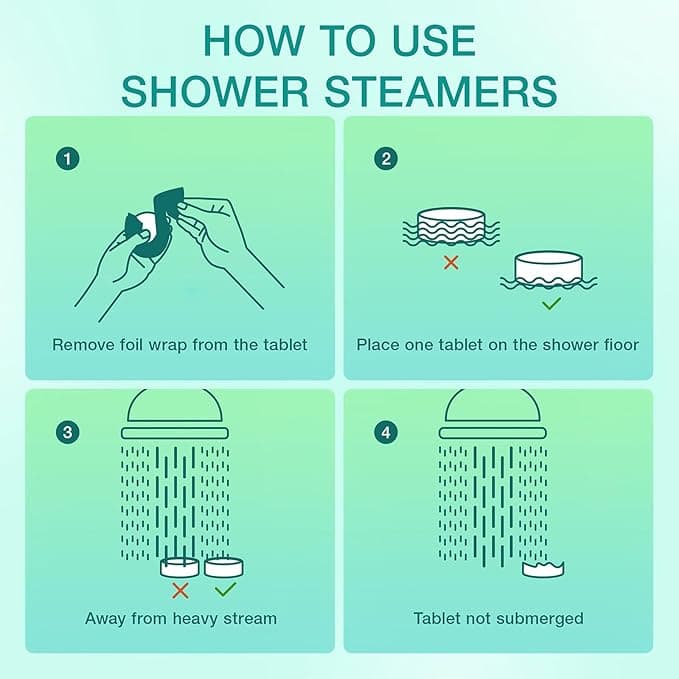 HOW TO USE SHOWER STEAMERS

1

Remove foil wrap from the tablet

2

Place one tablet on the shower floor

3

Away from heavy stream

4

Tablet not submerged