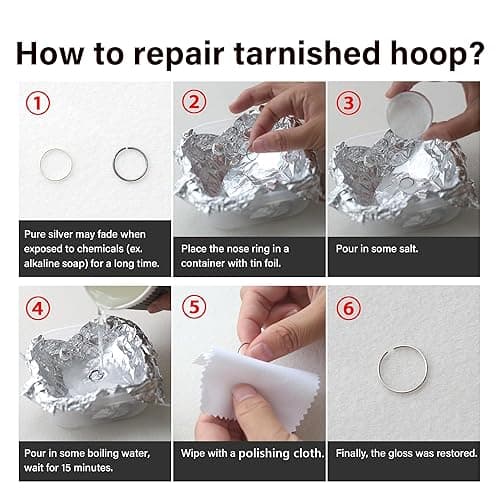 How to repair tarnished hoop?

1

Pure silver may fade when exposed to chemicals (ex. alkaline soap) for a long time.

2

Place the nose ring in a container with tin foil.

3

Pour in some salt.

4

Pour in some boiling water, wait for 15 minutes.

5

Wipe with a polishing cloth.

6

Finally, the gloss was restored.